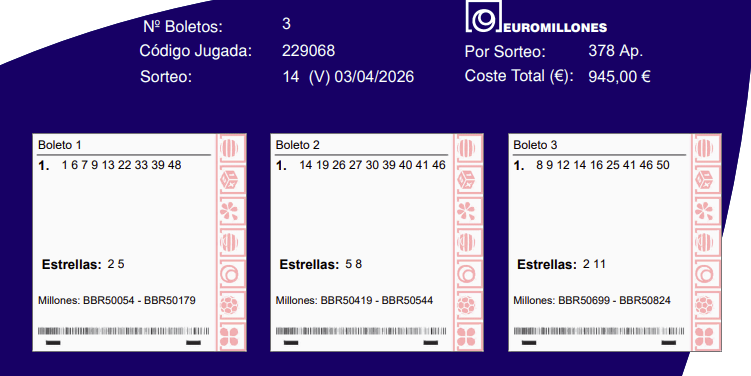 Nº Boletos: 3
Código Jugada: 229068
Sorteo: 14 (V) 03/04/2026

EUROMILLONES
Por Sorteo: 378 Ap.
Coste Total (€): 945,00 €

Boleto 1
1. 1 6 7 9 13 22 33 39 48
Estrellas: 2 5
Millones: BBR50054 - BBR50179

Boleto 2
1. 14 19 26 27 30 39 40 41 46
Estrellas: 5 8
Millones: BBR50419 - BBR50544

Boleto 3
1. 8 9 12 14 16 25 41 46 50
Estrellas: 2 11
Millones: BBR50699 - BBR50824